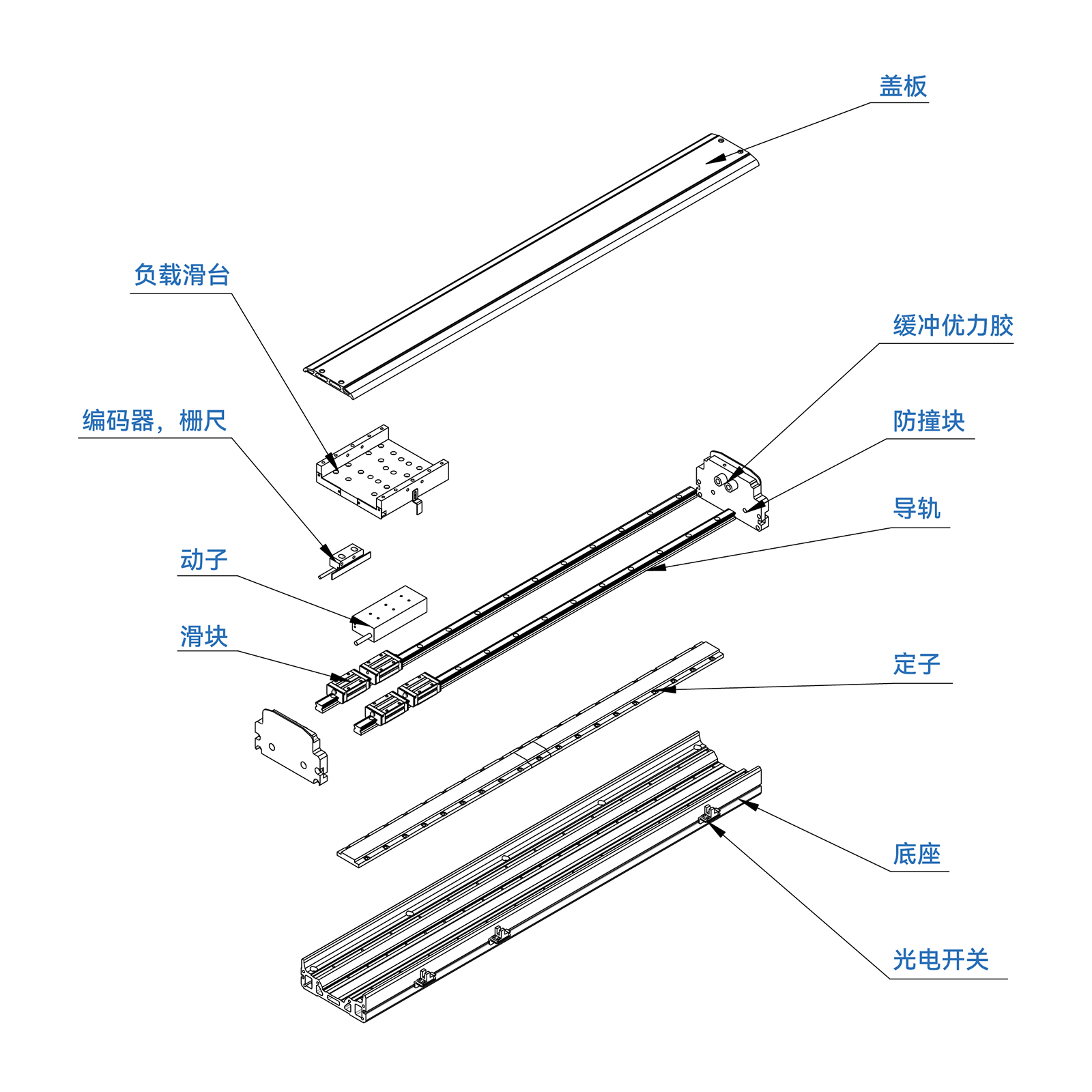 盖板

负载滑台

缓冲优力胶

编码器，栅尺

防撞块

导轨

动子

滑块

定子

底座

光电开关